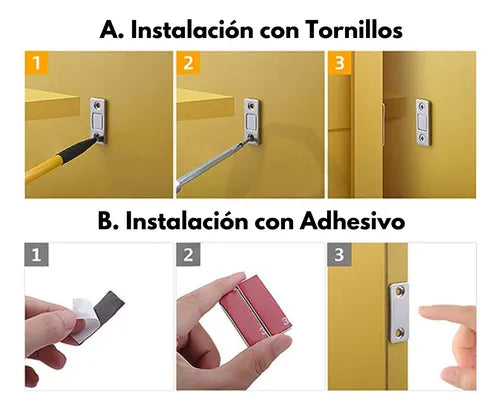 A. Instalación con Tornillos

1

2

3

B. Instalación con Adhesivo

1

2

3