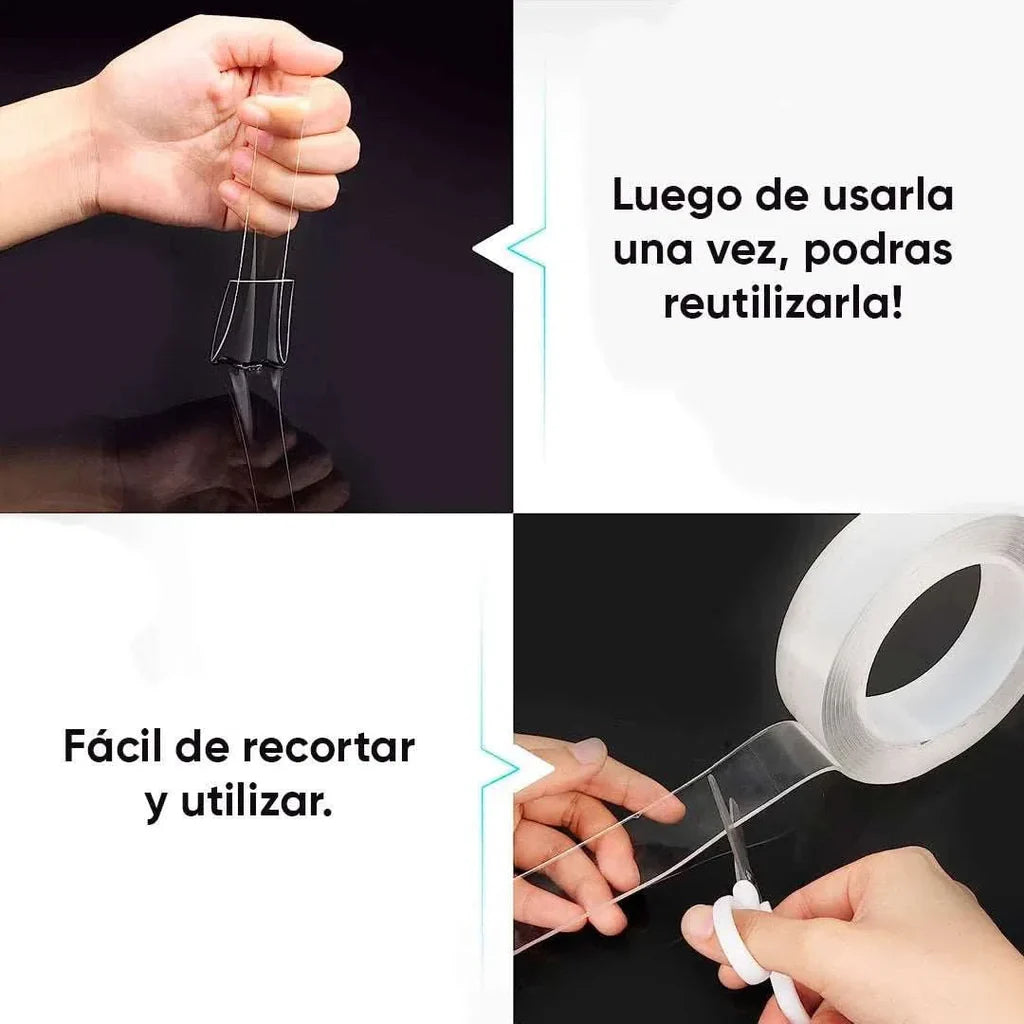 Luego de usarla una vez, podras reutilizarla!

Fácil de recortar y utilizar.