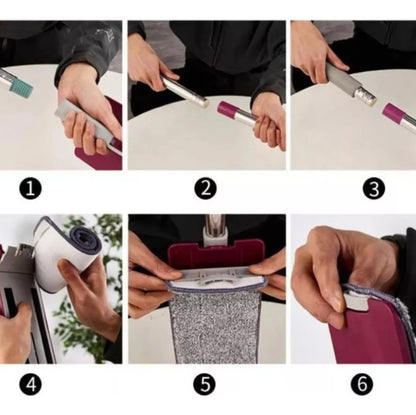 1

2

3

4

5

6