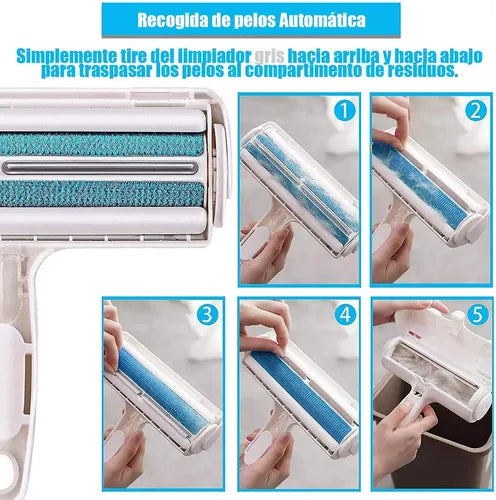 Recogida de pelos Automática

Simplemente tire del limpiador gris hacia arriba y hacia abajo para traspasar los pelos al compartimento de residuos.

1

2

3

4

5